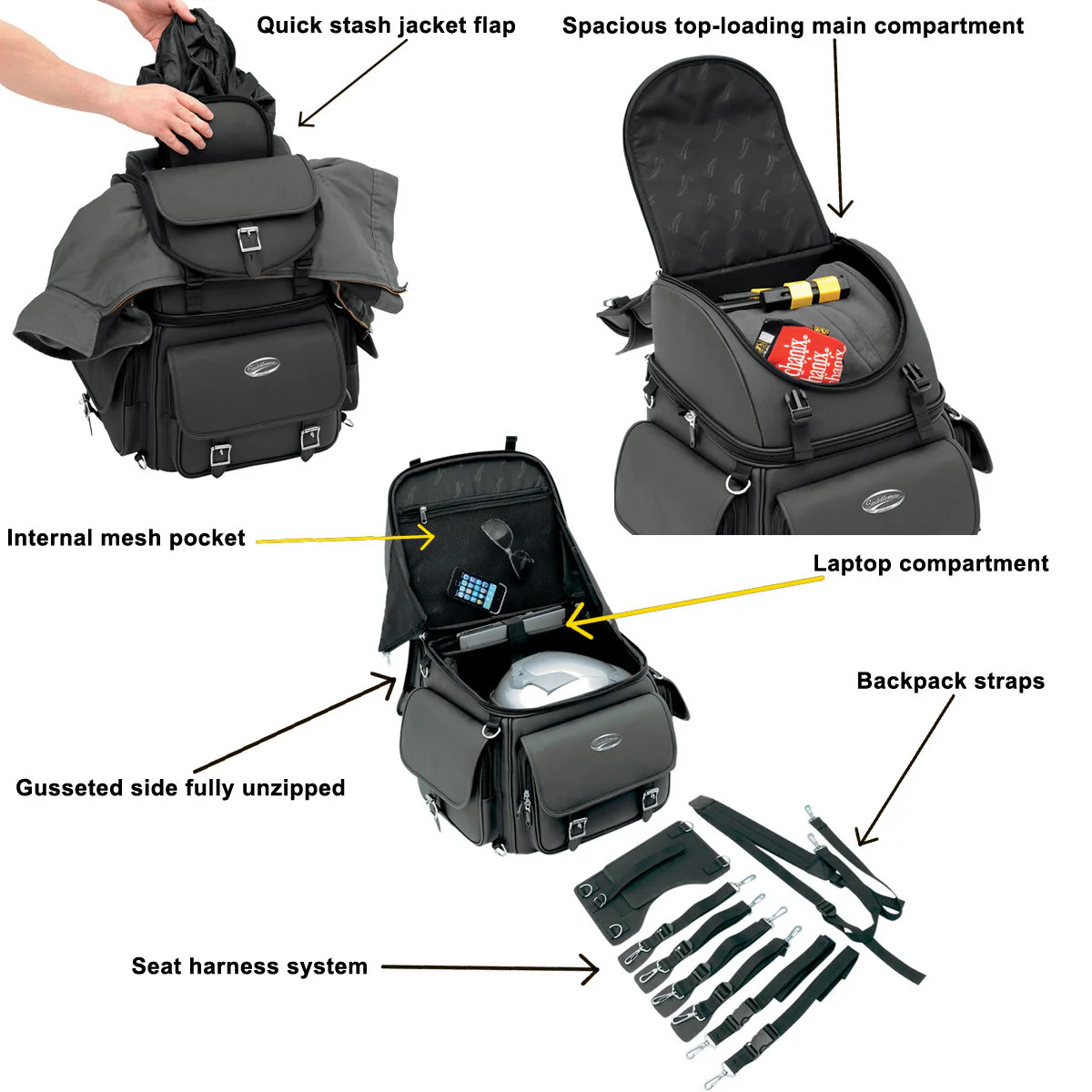 Quick stash jacket flap

Spacious top-loading main compartment

Internal mesh pocket

Laptop compartment

Backpack straps

Gusseted side fully unzipped

Seat harness system